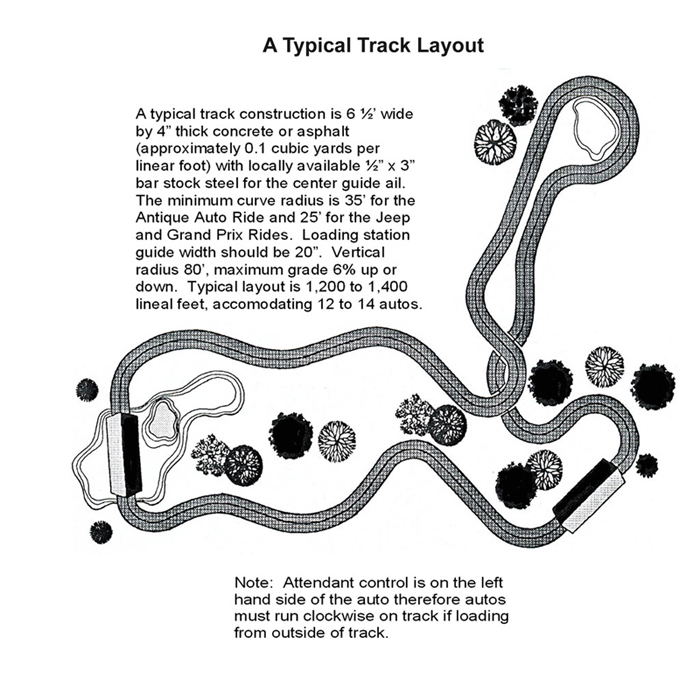 A Typical Track Layout

A typical track construction is 6 ½' wide by 4" thick concrete or asphalt (approximately 0.1 cubic yards per linear foot) with locally available ½" x 3" bar stock steel for the center guide ail. The minimum curve radius is 35' for the Antique Auto Ride and 25' for the Jeep and Grand Prix Rides. Loading station guide width should be 20". Vertical radius 80', maximum grade 6% up or down. Typical layout is 1,200 to 1,400 lineal feet, accomodating 12 to 14 autos.

Note: Attendant control is on the left hand side of the auto therefore autos must run clockwise on track if loading from outside of track.